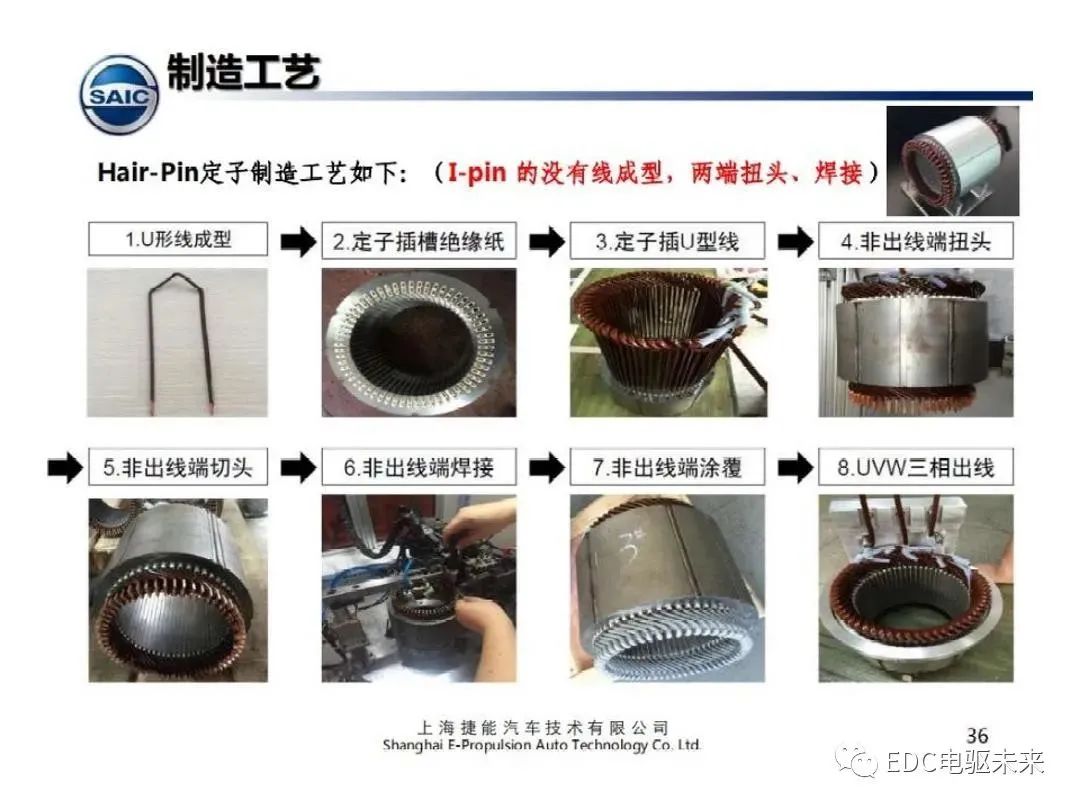 SAIC 制造工艺

Hair-Pin定子制造工艺如下：（I-pin 的没有线成型，两端扭头、焊接）

1.U形线成型
2.定子插槽绝缘纸
3.定子插U型线
4.非出线端扭头
5.非出线端切头
6.非出线端焊接
7.非出线端涂覆
8.UVW三相出线

上海捷能汽车技术有限公司
Shanghai E-Propulsion Auto Technology Co. Ltd.

36

EDC电驱未来